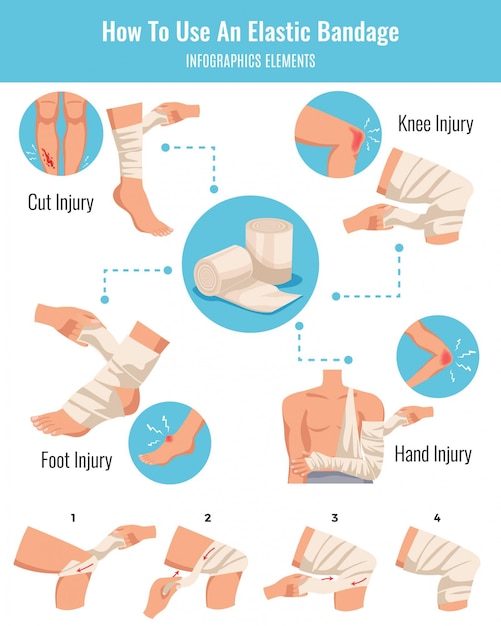 How To Use An Elastic Bandage
INFOGRAPHICS ELEMENTS

Cut Injury

Knee Injury

Foot Injury

Hand Injury

1

2

3

4